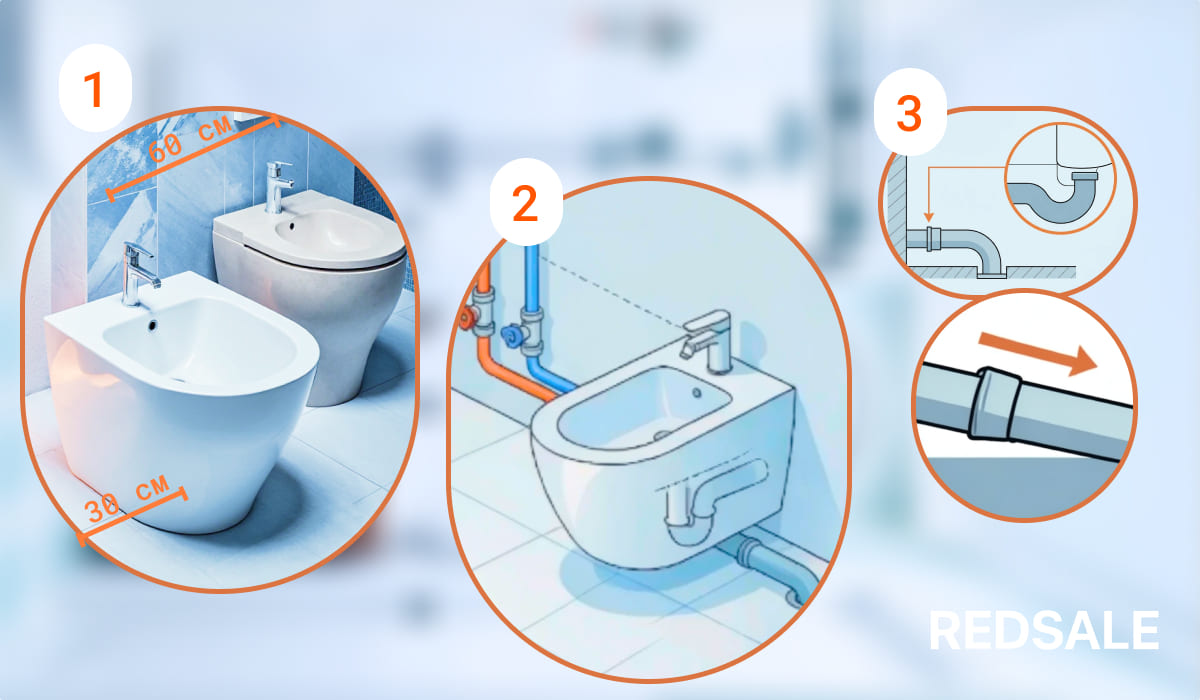 1

60 см

30 см

2

3

REDSALE